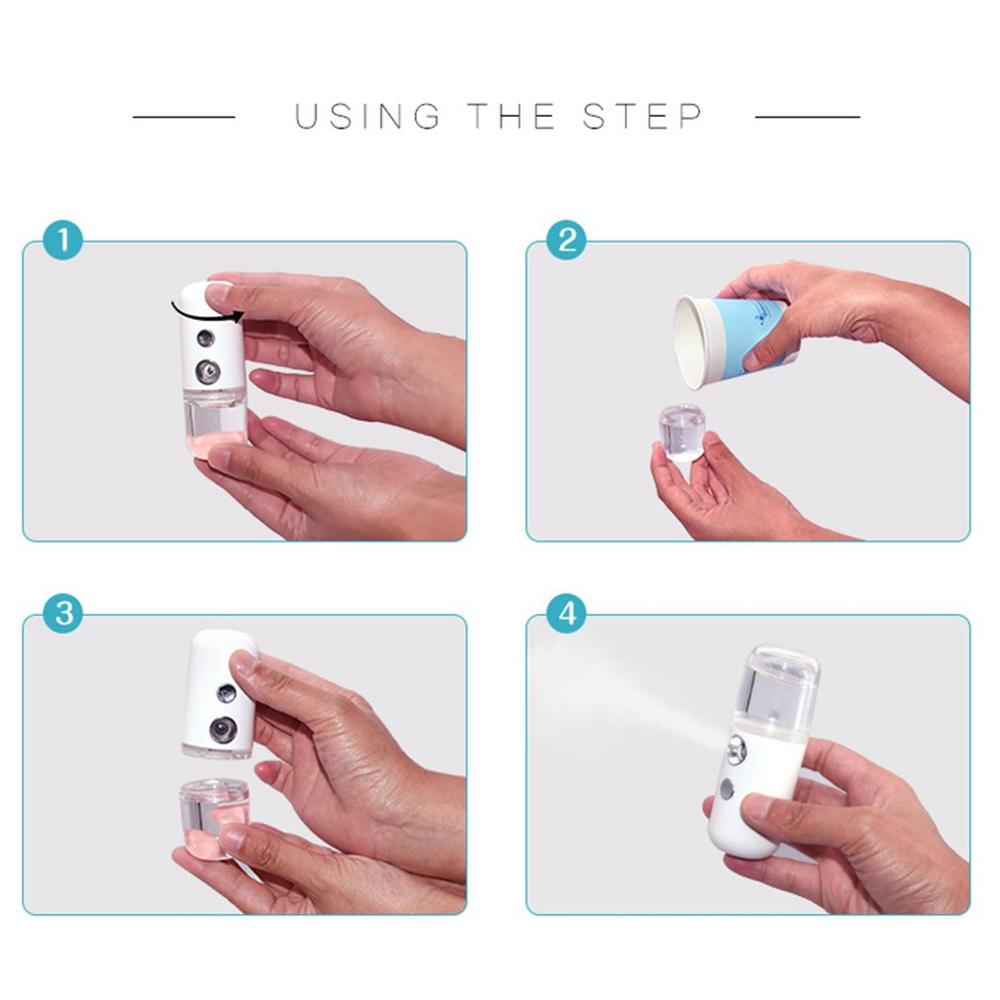 USING THE STEP

1

2

3

4