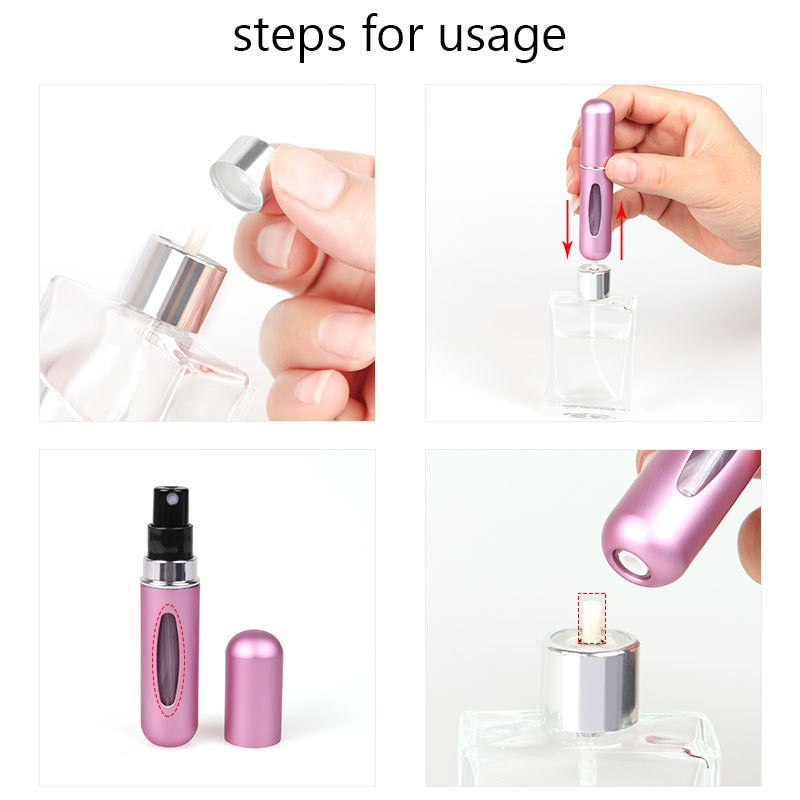 steps for usage