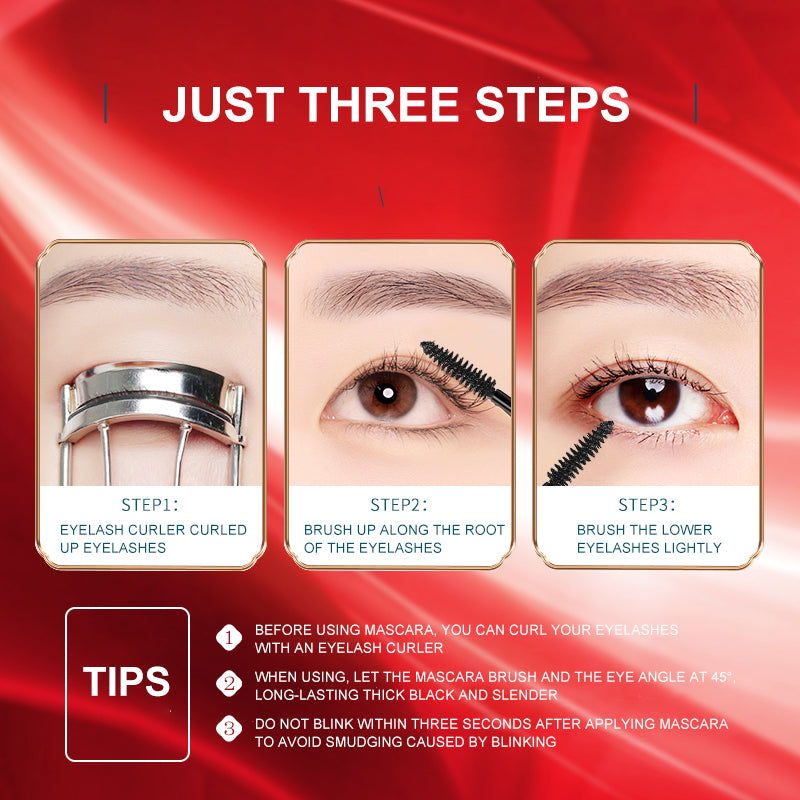 JUST THREE STEPS

STEP1:
EYELASH CURLER CURLED UP EYELASHES

STEP2:
BRUSH UP ALONG THE ROOT OF THE EYELASHES

STEP3:
BRUSH THE LOWER EYELASHES LIGHTLY

TIPS

1 BEFORE USING MASCARA, YOU CAN CURL YOUR EYELASHES WITH AN EYELASH CURLER

2 WHEN USING, LET THE MASCARA BRUSH AND THE EYE ANGLE AT 45°, LONG-LASTING THICK BLACK AND SLENDER

3 DO NOT BLINK WITHIN THREE SECONDS AFTER APPLYING MASCARA TO AVOID SMUDGING CAUSED BY BLINKING